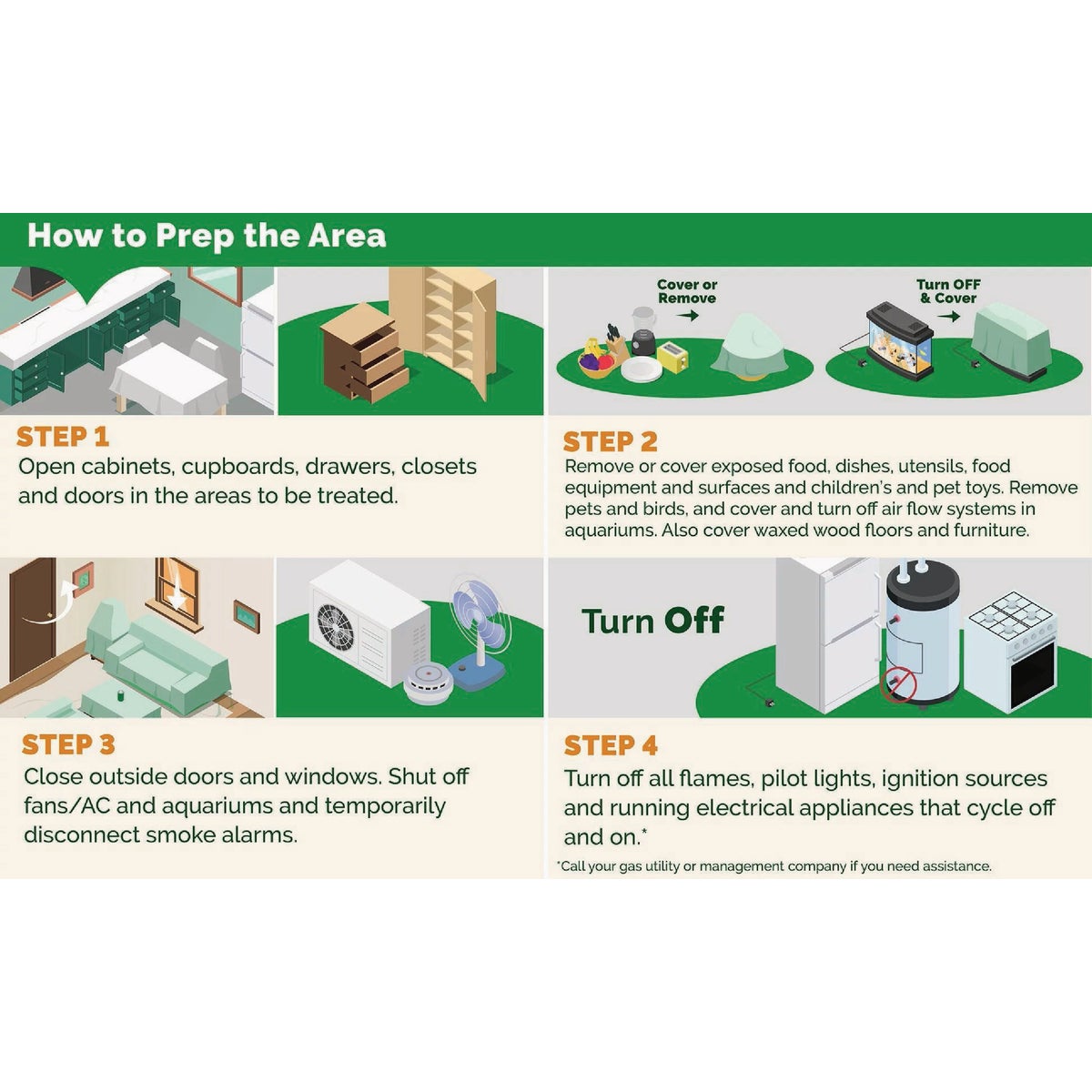 How to Prep the Area

STEP 1
Open cabinets, cupboards, drawers, closets and doors in the areas to be treated.

Cover or Remove

Turn OFF & Cover

STEP 2
Remove or cover exposed food, dishes, utensils, food equipment and surfaces and children's and pet toys. Remove pets and birds, and cover and turn off air flow systems in aquariums. Also cover waxed wood floors and furniture.

STEP 3
Close outside doors and windows. Shut off fans/AC and aquariums and temporarily disconnect smoke alarms.

Turn Off

STEP 4
Turn off all flames, pilot lights, ignition sources and running electrical appliances that cycle off and on.*

*Call your gas utility or management company if you need assistance.