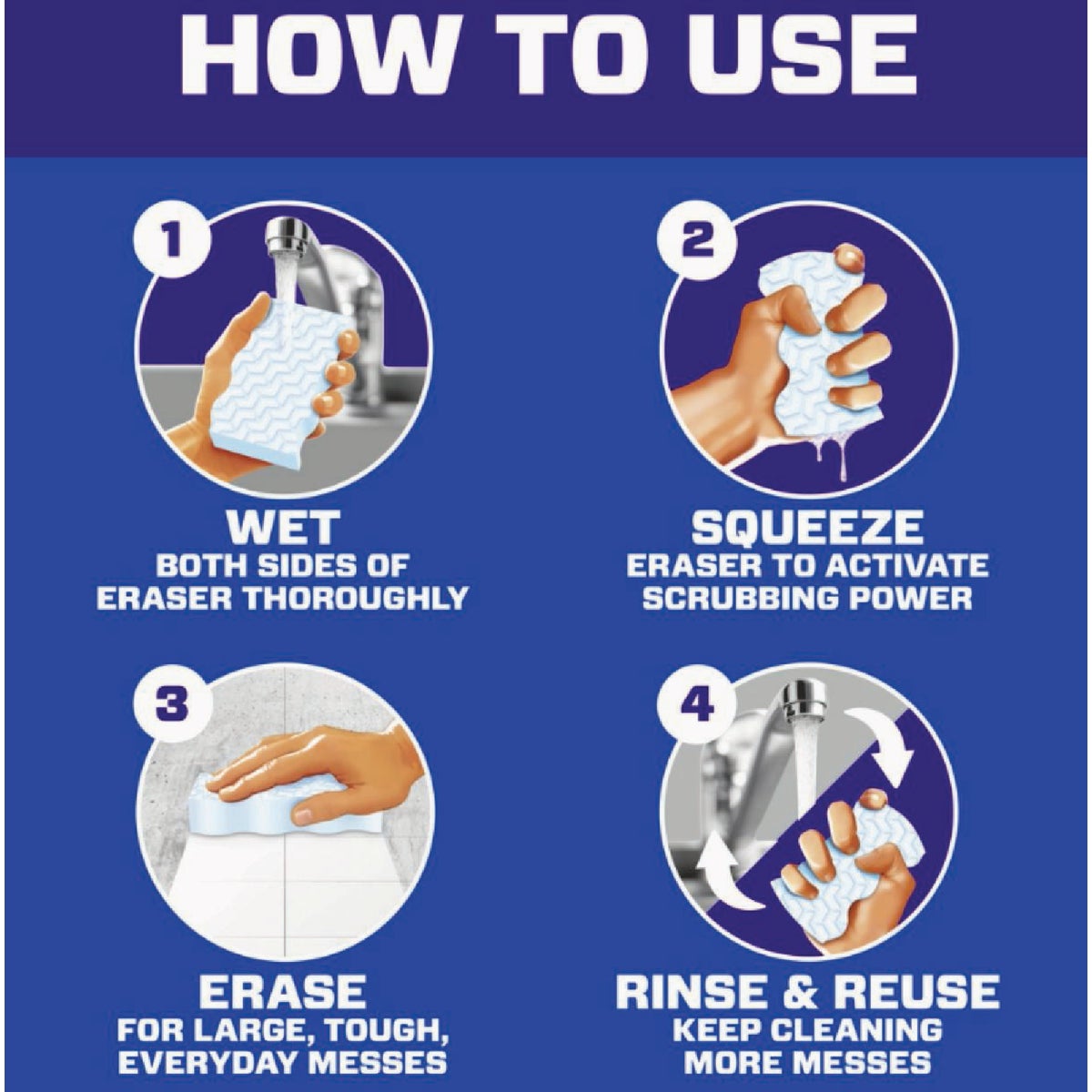 HOW TO USE

1

WET
BOTH SIDES OF ERASER THOROUGHLY

2

SQUEEZE
ERASER TO ACTIVATE SCRUBBING POWER

3

ERASE
FOR LARGE, TOUGH, EVERYDAY MESSES

4

RINSE & REUSE
KEEP CLEANING MORE MESSES