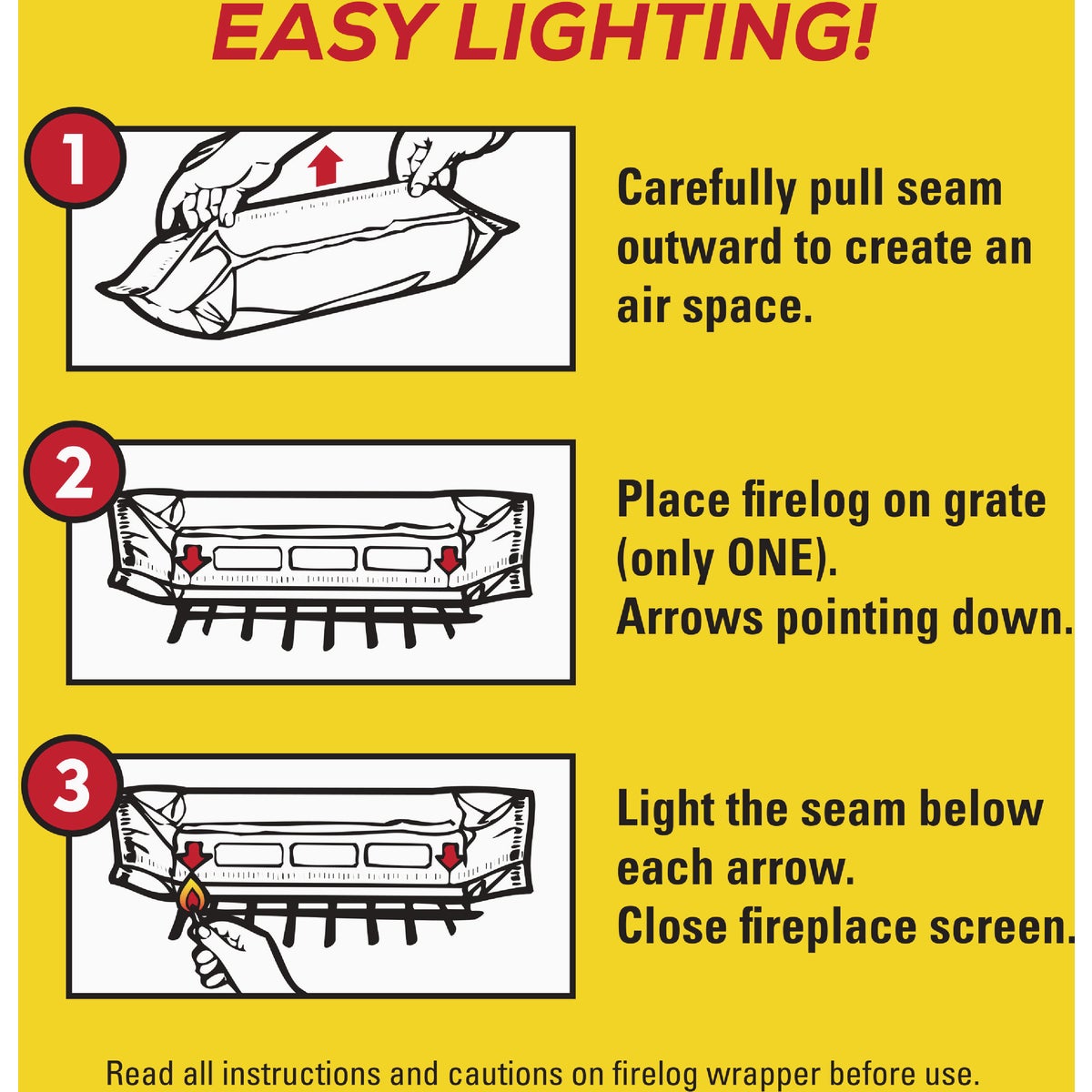 EASY LIGHTING!

1

Carefully pull seam outward to create an air space.

2

Place firelog on grate (only ONE).
Arrows pointing down.

3

Light the seam below each arrow.
Close fireplace screen.

Read all instructions and cautions on firelog wrapper before use.