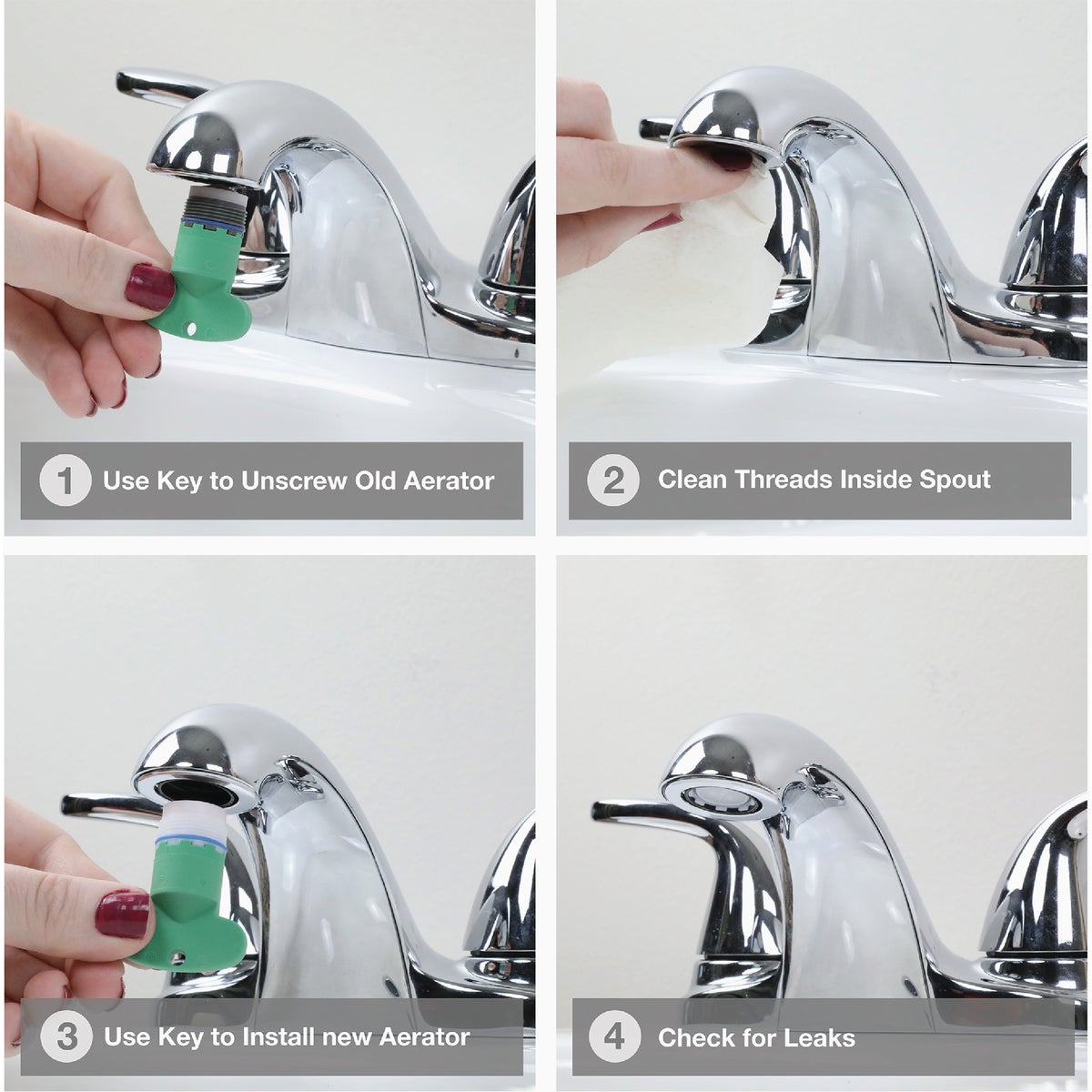 1 Use Key to Unscrew Old Aerator

2 Clean Threads Inside Spout

3 Use Key to Install new Aerator

4 Check for Leaks