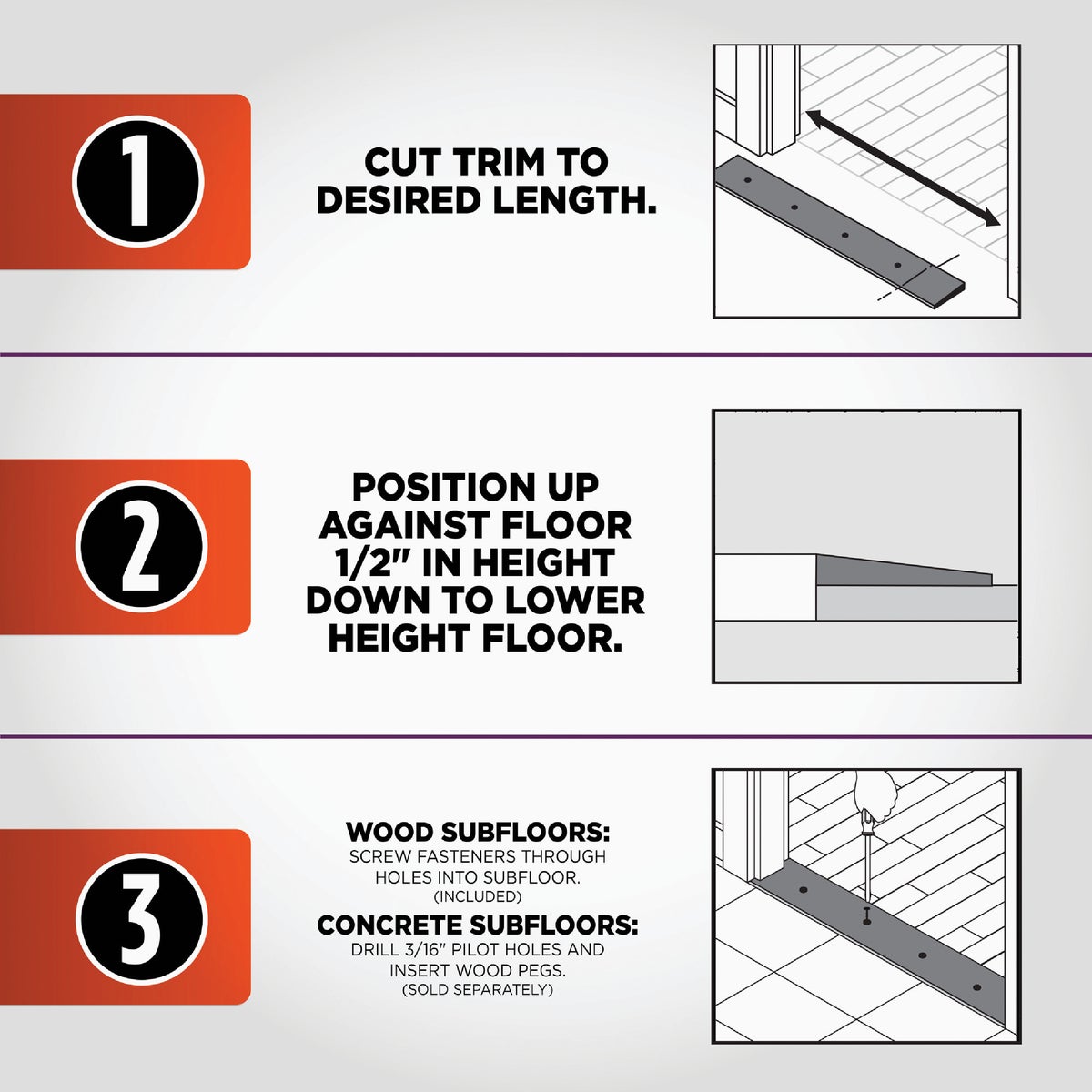 1

CUT TRIM TO DESIRED LENGTH.

2

POSITION UP AGAINST FLOOR 1/2" IN HEIGHT DOWN TO LOWER HEIGHT FLOOR.

3

WOOD SUBFLOORS:
SCREW FASTENERS THROUGH HOLES INTO SUBFLOOR.
(INCLUDED)
CONCRETE SUBFLOORS:
DRILL 3/16" PILOT HOLES AND INSERT WOOD PEGS.
(SOLD SEPARATELY)