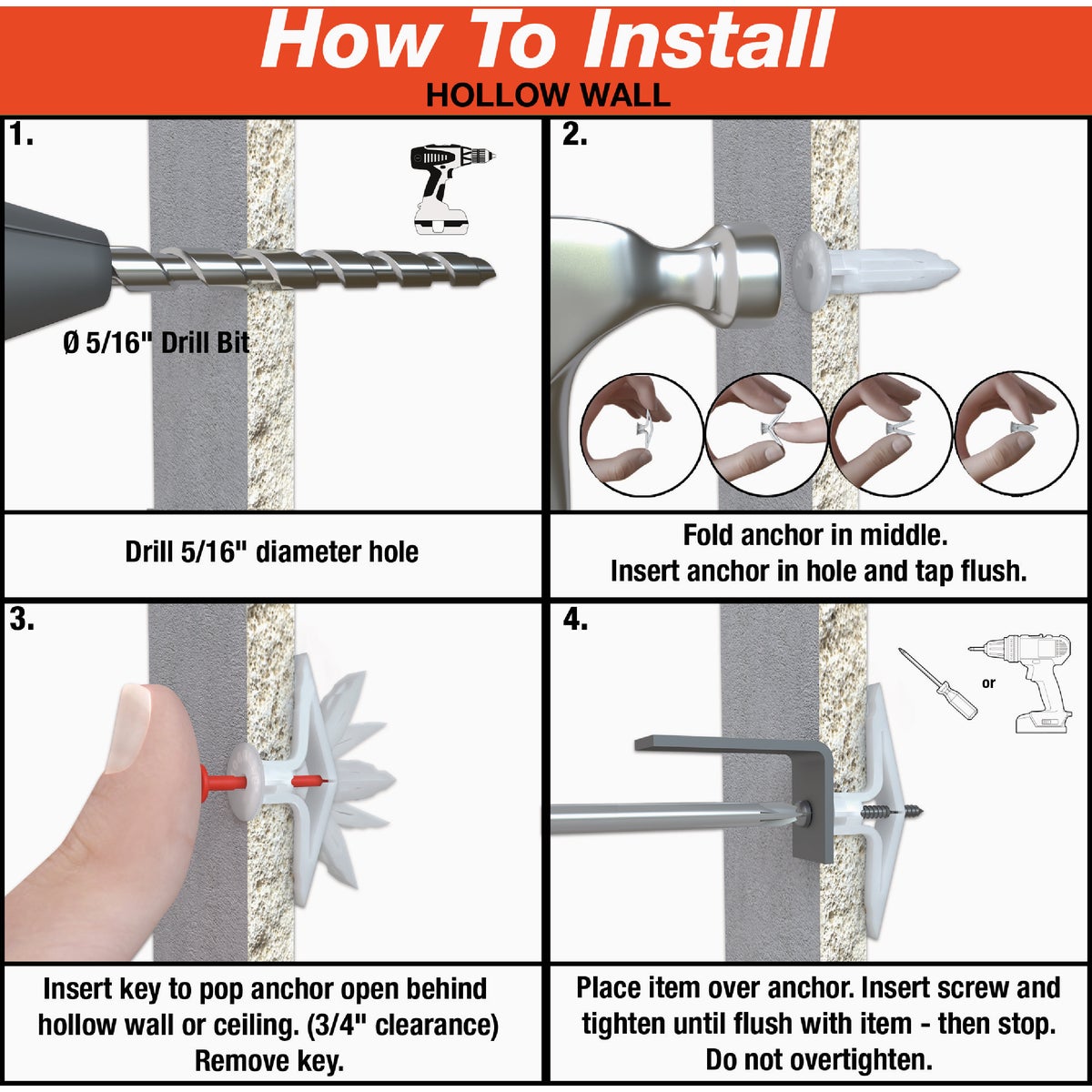 How To Install
HOLLOW WALL

1.

Ø 5/16" Drill Bit

Drill 5/16" diameter hole

2.

Fold anchor in middle.
Insert anchor in hole and tap flush.

3.

Insert key to pop anchor open behind hollow wall or ceiling. (3/4" clearance) Remove key.

4.

or

Place item over anchor. Insert screw and tighten until flush with item - then stop. Do not overtighten.