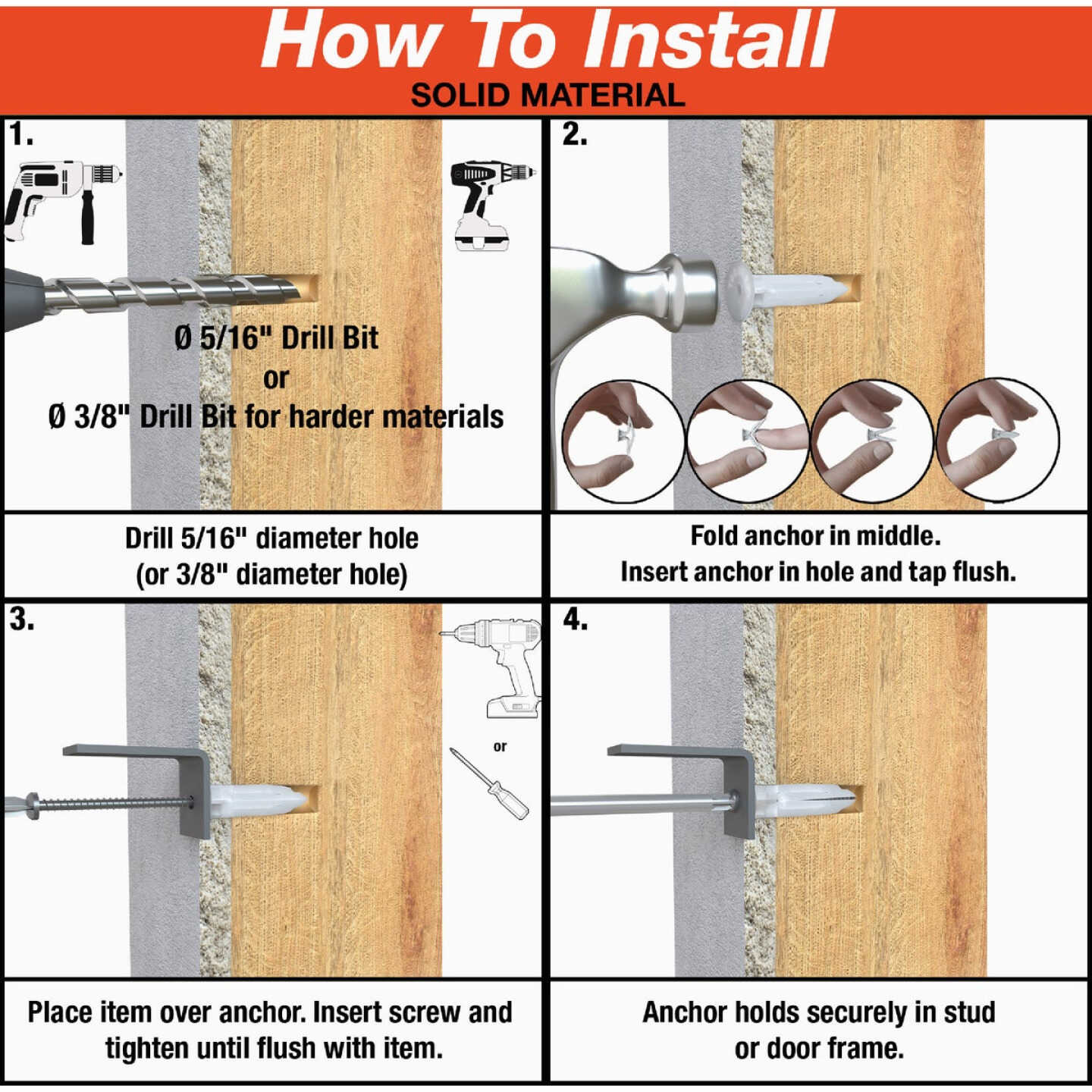 How To Install
SOLID MATERIAL

1.

Ø 5/16" Drill Bit
or
Ø 3/8" Drill Bit for harder materials

Drill 5/16" diameter hole
(or 3/8" diameter hole)

2.

Fold anchor in middle.
Insert anchor in hole and tap flush.

3.

or

Place item over anchor. Insert screw and tighten until flush with item.

4.

Anchor holds securely in stud or door frame.