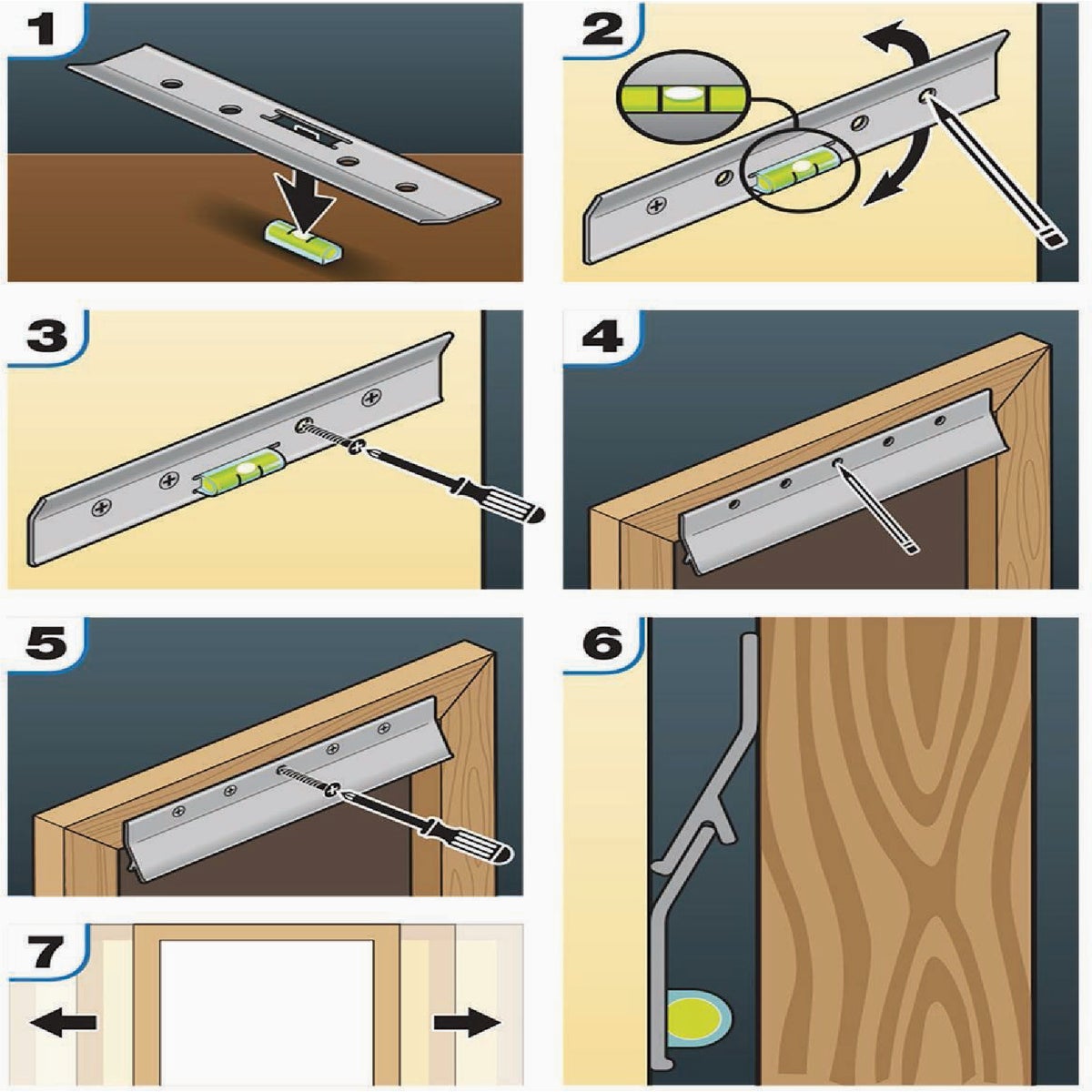 1

2

3

4

5

6

7