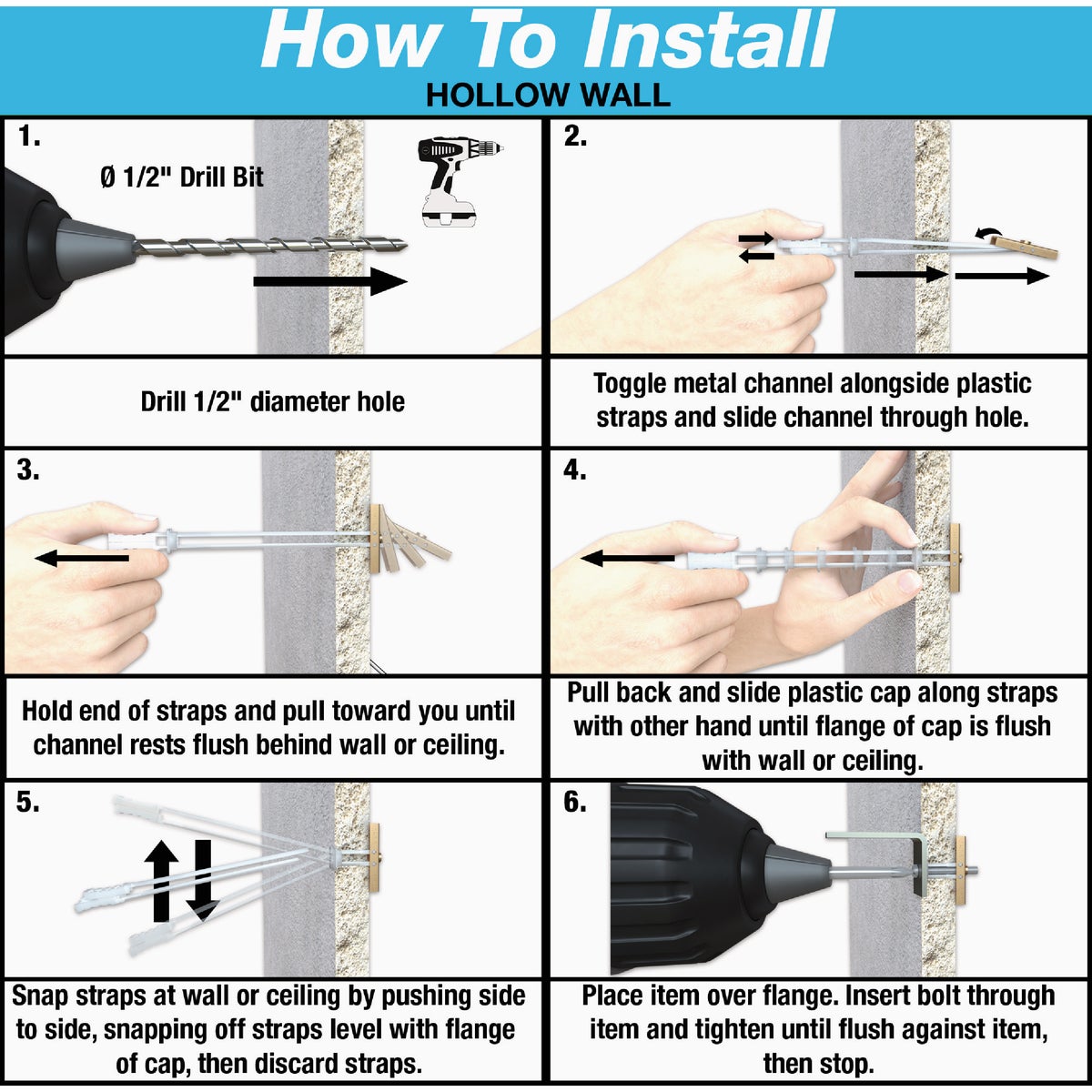 How To Install
HOLLOW WALL

1.
Ø 1/2" Drill Bit

Drill 1/2" diameter hole

2.

Toggle metal channel alongside plastic straps and slide channel through hole.

3.

Hold end of straps and pull toward you until channel rests flush behind wall or ceiling.

4.

Pull back and slide plastic cap along straps with other hand until flange of cap is flush with wall or ceiling.

5.

Snap straps at wall or ceiling by pushing side to side, snapping off straps level with flange of cap, then discard straps.

6.

Place item over flange. Insert bolt through item and tighten until flush against item, then stop.